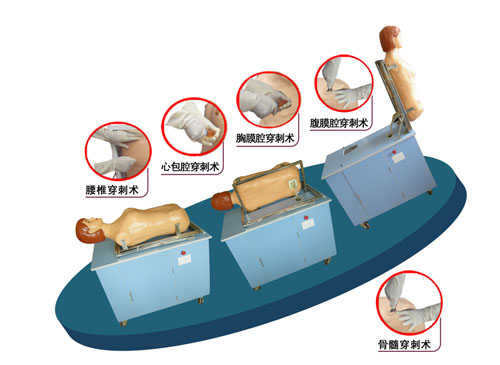 腰椎穿刺术

心包腔穿刺术

胸膜腔穿刺术

腹膜腔穿刺术

骨髓穿刺术