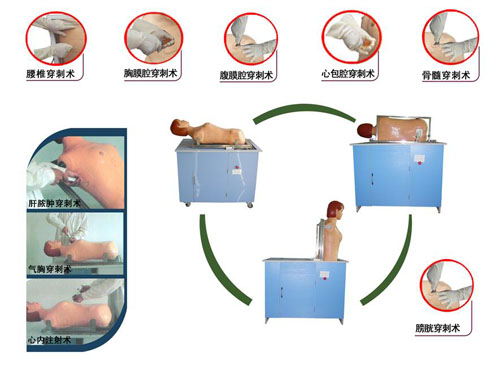 腰椎穿刺术

胸膜腔穿刺术

腹膜腔穿刺术

心包腔穿刺术

骨髓穿刺术

肝脓肿穿刺术

气胸穿刺术

心内注射术

膀胱穿刺术